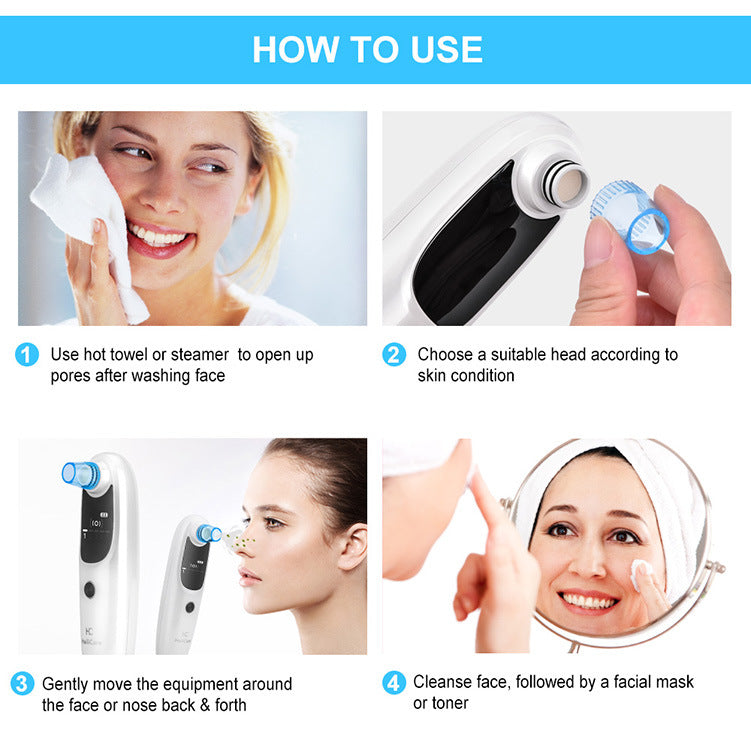 HOW TO USE

1 Use hot towel or steamer to open up pores after washing face

2 Choose a suitable head according to skin condition

3 Gently move the equipment around the face or nose back & forth

4 Cleanse face, followed by a facial mask or toner